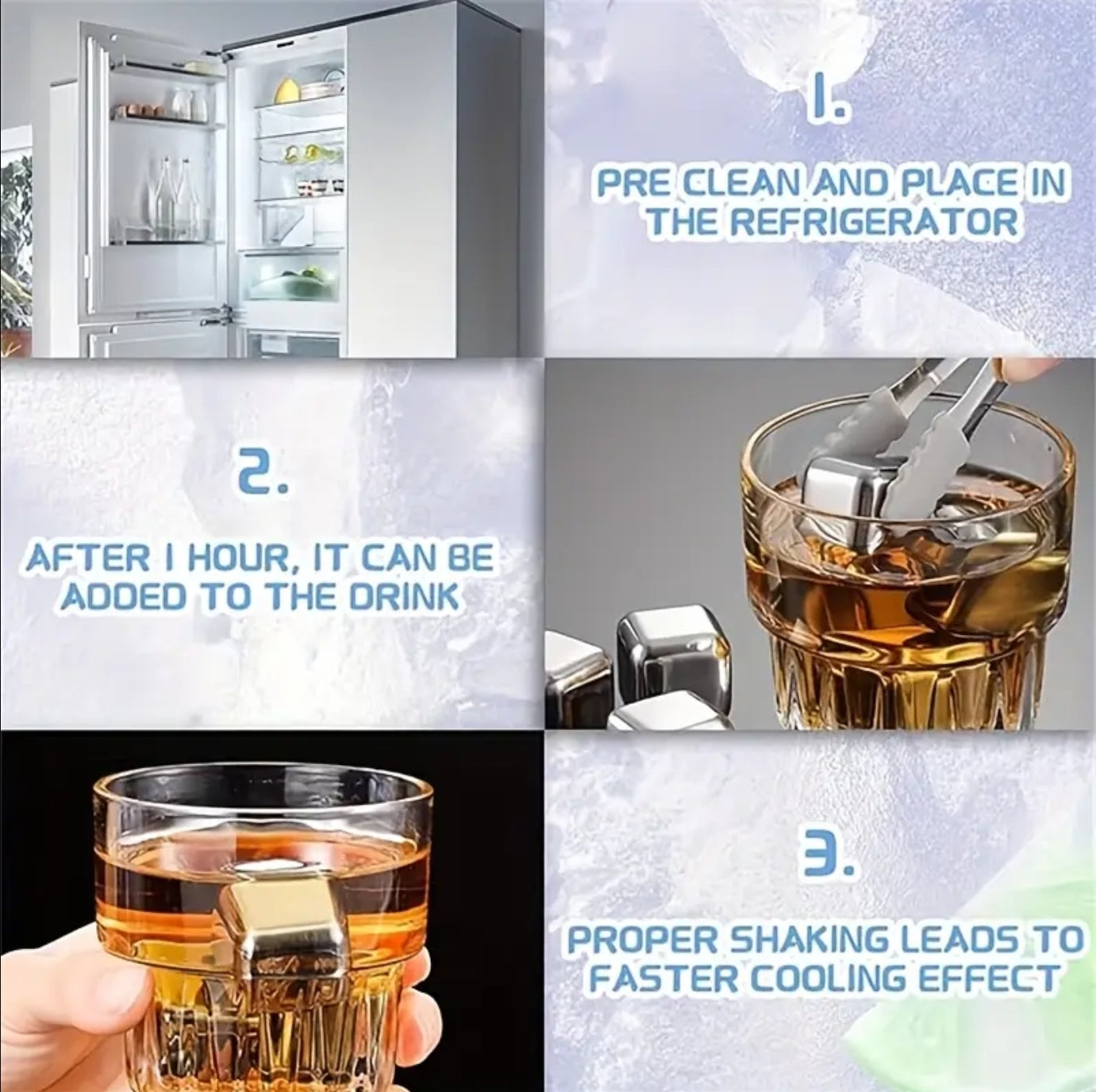 1.

PRE CLEAN AND PLACE IN THE REFRIGERATOR

2.

AFTER 1 HOUR, IT CAN BE ADDED TO THE DRINK

3.

PROPER SHAKING LEADS TO FASTER COOLING EFFECT