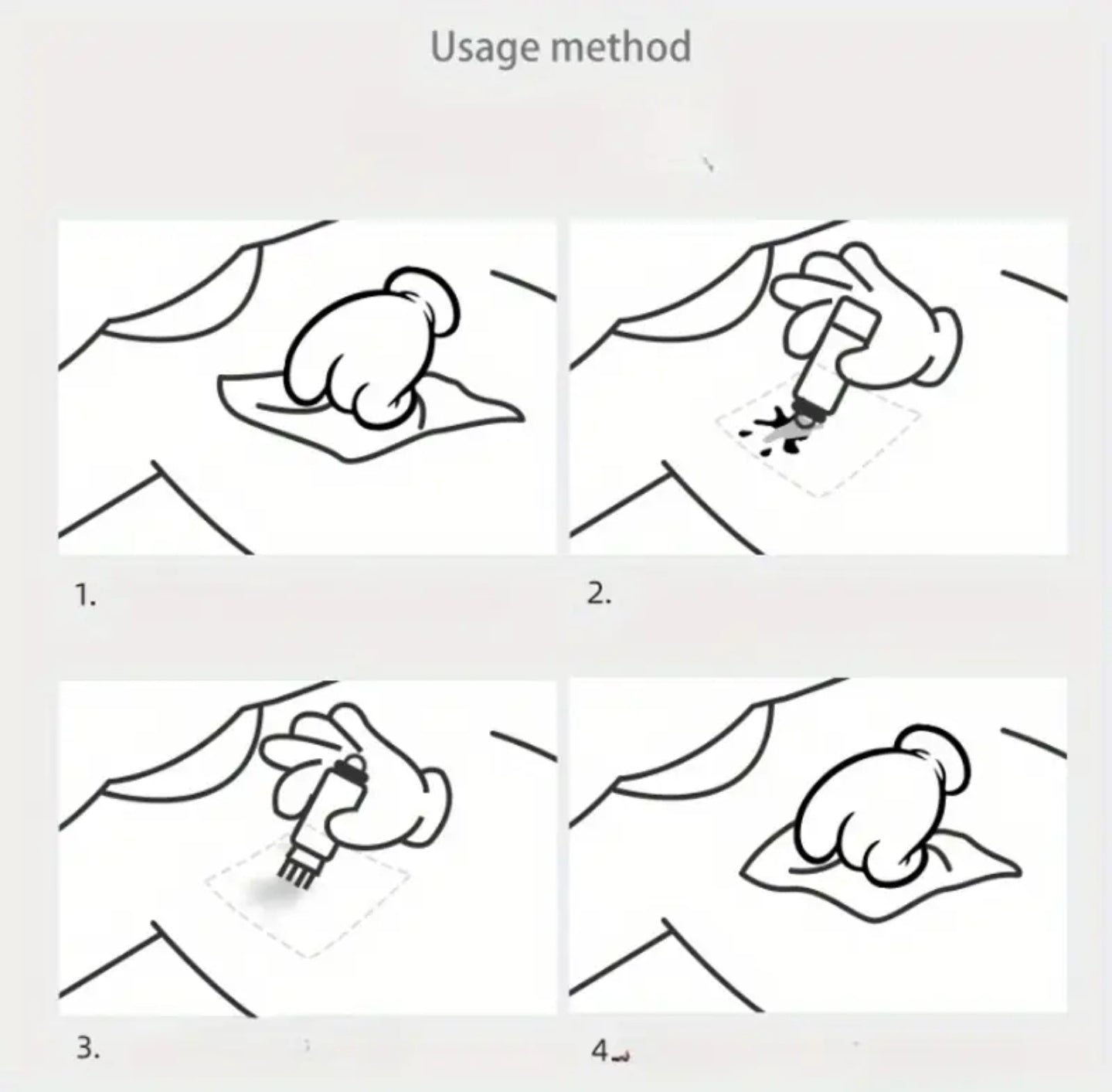 Usage method

1.

2.

3.

4.