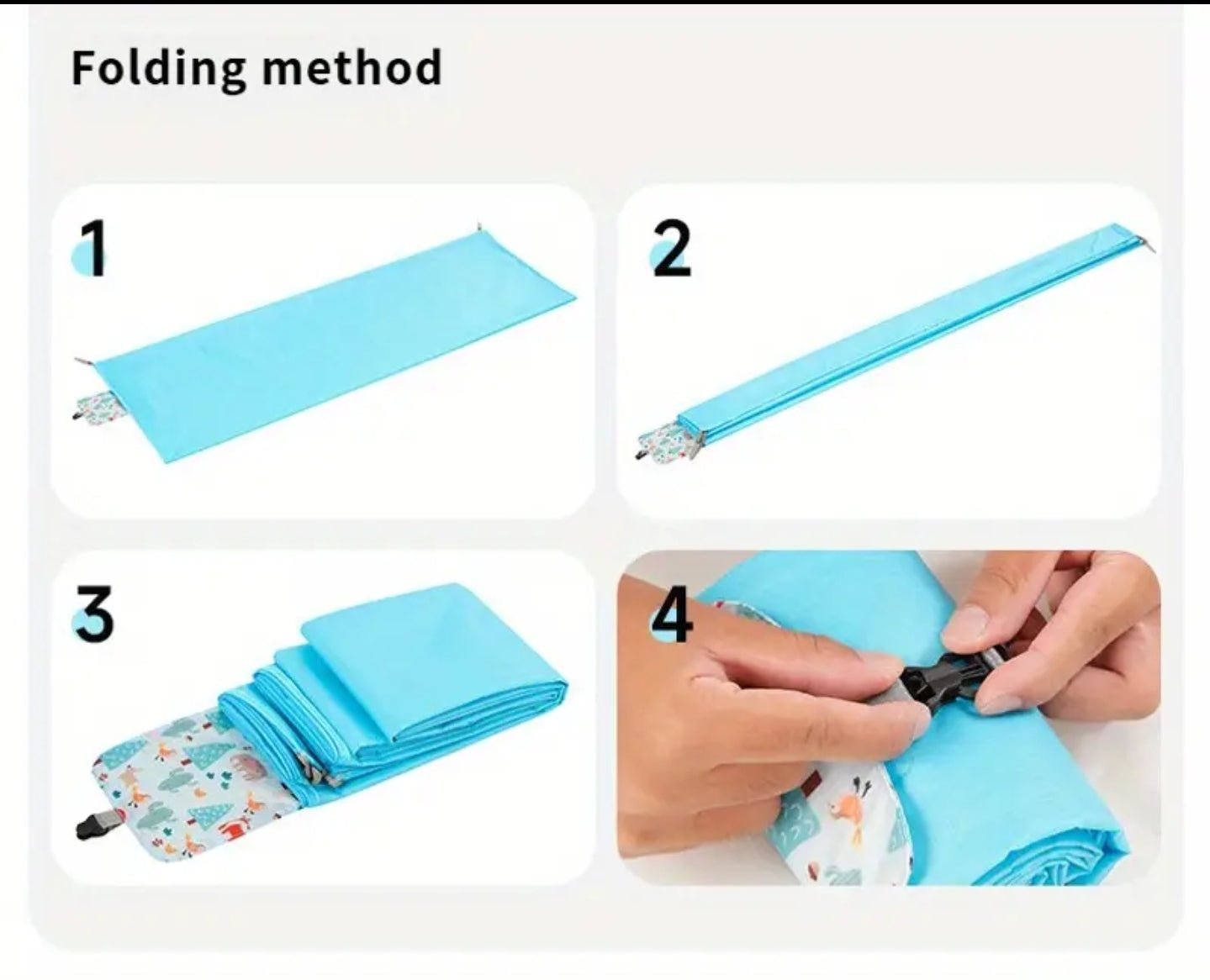 Folding method

1

2

3

4