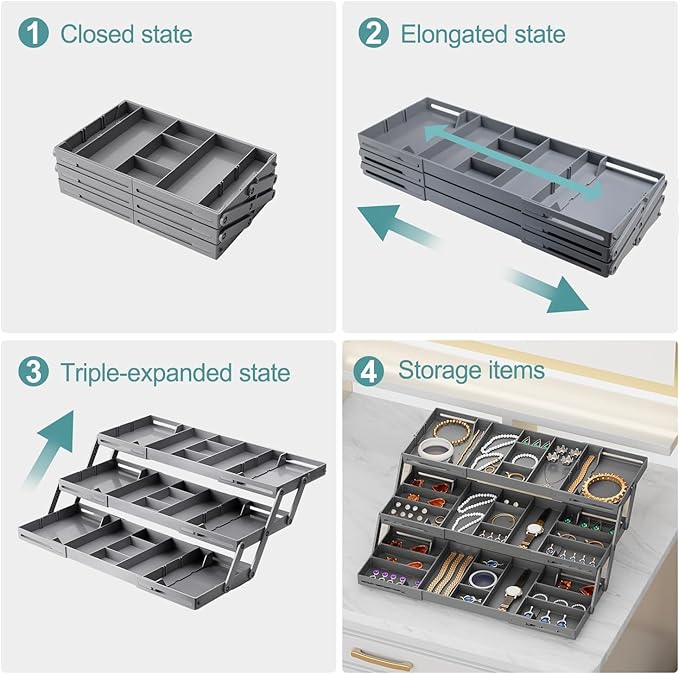 1 Closed state

2 Elongated state

3 Triple-expanded state

4 Storage items